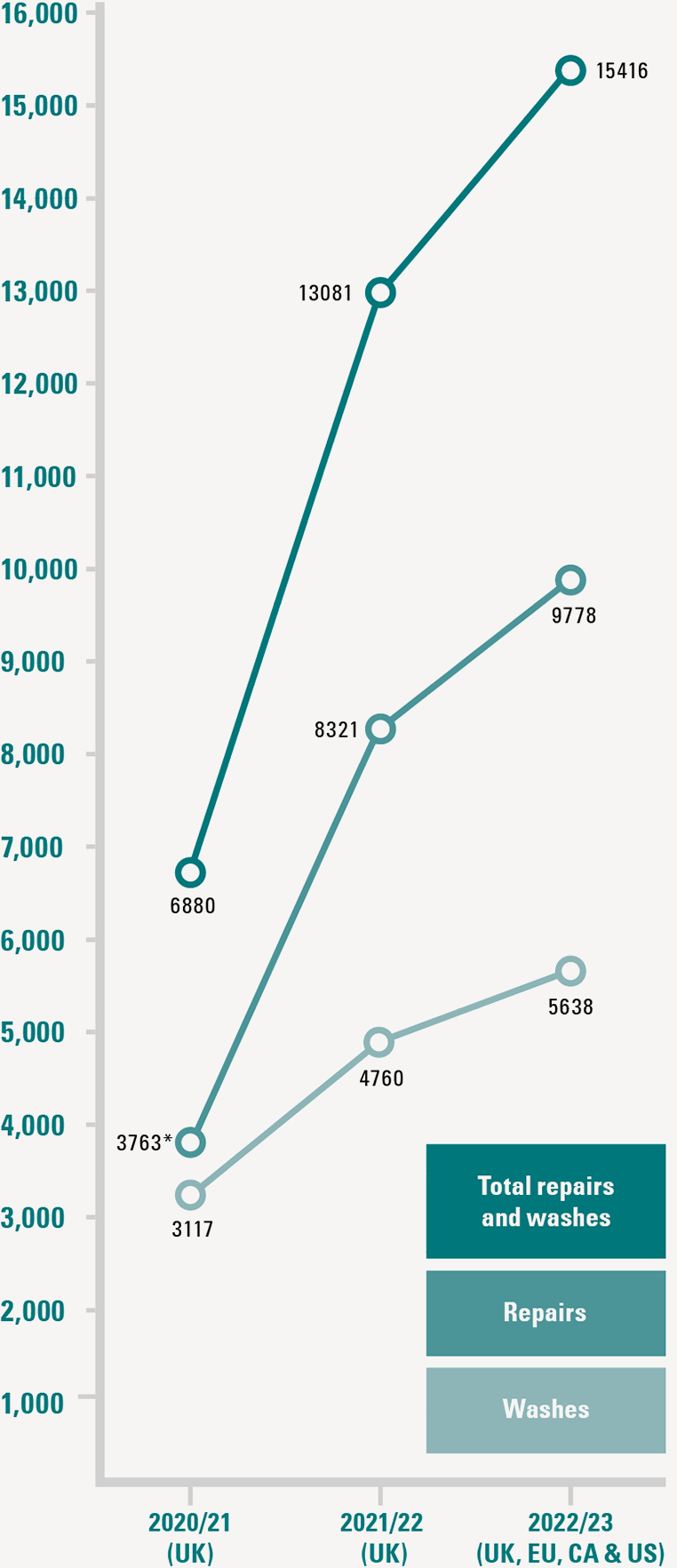 16,000
15,000
14,000
13,000
12,000
11,000
10,000
9,000
8,000
7,000
6,000
5,000
4,000
3,000
2,000
1,000

15416
13081
9778
8321
6880
5638
4760
3763*
3117

Total repairs and washes
Repairs
Washes

2020/21 (UK)
2021/22 (UK)
2022/23 (UK, EU, CA & US)