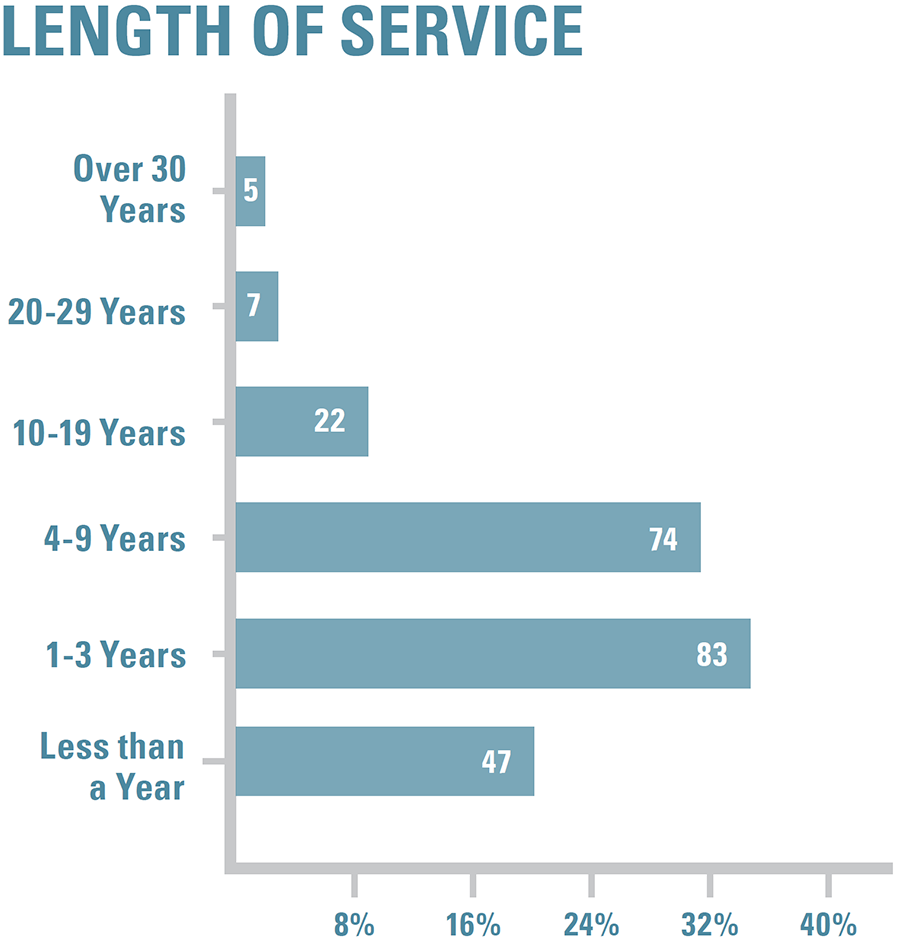 LENGTH OF SERVICE

Over 30 Years
5

20-29 Years
7

10-19 Years
22

4-9 Years
74

1-3 Years
83

Less than a Year
47

8%
16%
24%
32%
40%