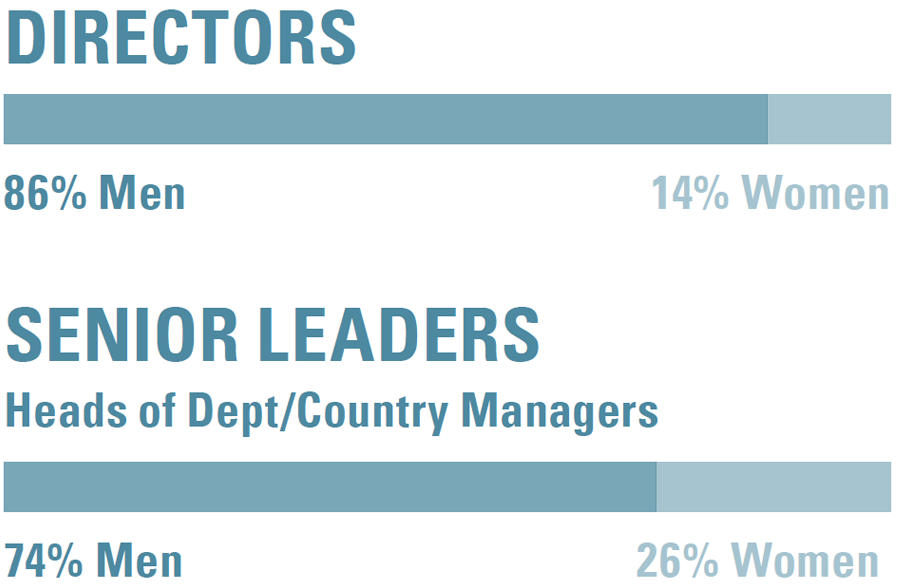 DIRECTORS

86% Men

14% Women

SENIOR LEADERS

Heads of Dept/Country Managers

74% Men

26% Women