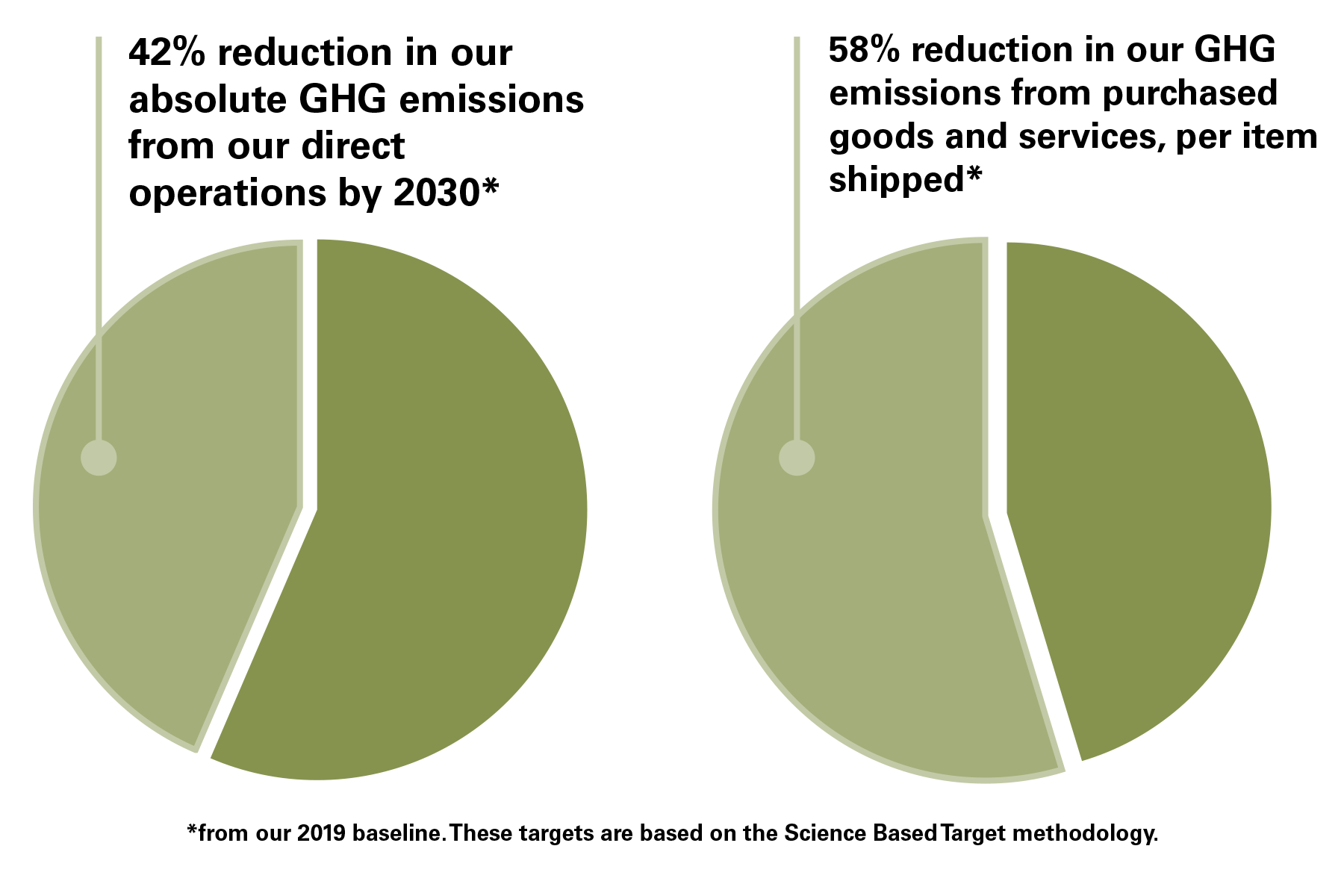 42% reduction in our absolute GHG emissions from our direct operations by 2030*

58% reduction in our GHG emissions from purchased goods and services, per item shipped*

*from our 2019 baseline. These targets are based on the Science Based Target methodology.